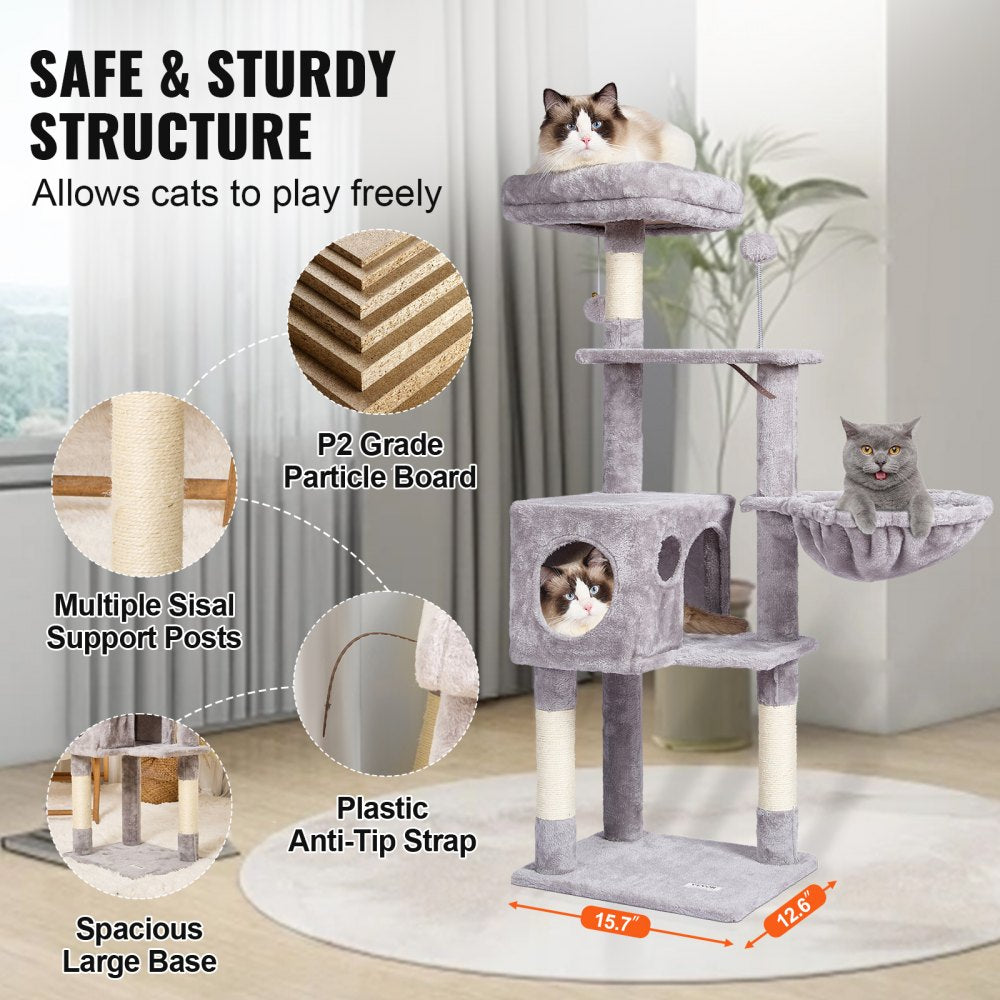 SAFE & STURDY STRUCTURE
Allows cats to play freely

P2 Grade Particle Board

Multiple Sisal Support Posts

Plastic Anti-Tip Strap

Spacious Large Base

15.7"

12.6"