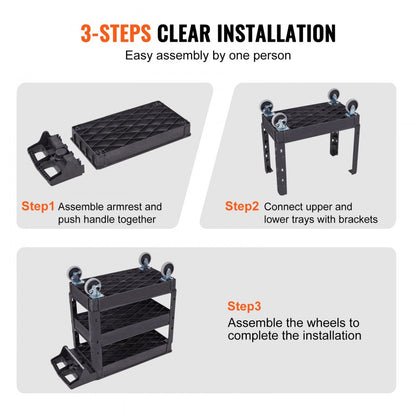 3-STEPS CLEAR INSTALLATION

Easy assembly by one person

Step1 Assemble armrest and push handle together

Step2 Connect upper and lower trays with brackets

Step3
Assemble the wheels to complete the installation