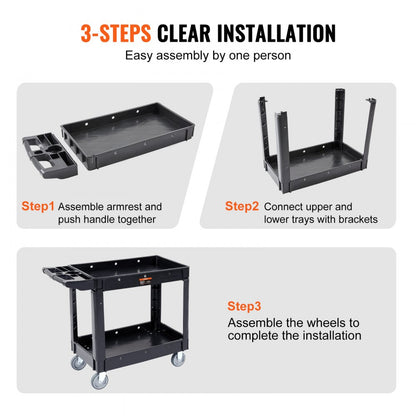 3-STEPS CLEAR INSTALLATION
Easy assembly by one person

Step1 Assemble armrest and push handle together

Step2 Connect upper and lower trays with brackets

Step3
Assemble the wheels to complete the installation