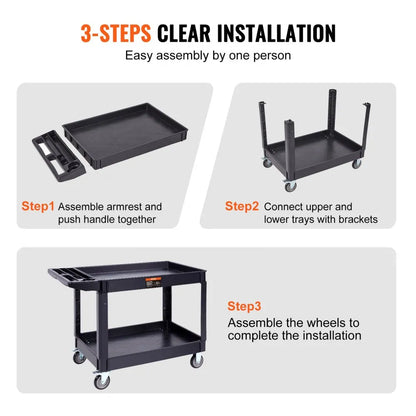 3-STEPS CLEAR INSTALLATION

Easy assembly by one person

Step1 Assemble armrest and push handle together

Step2 Connect upper and lower trays with brackets

Step3

Assemble the wheels to complete the installation