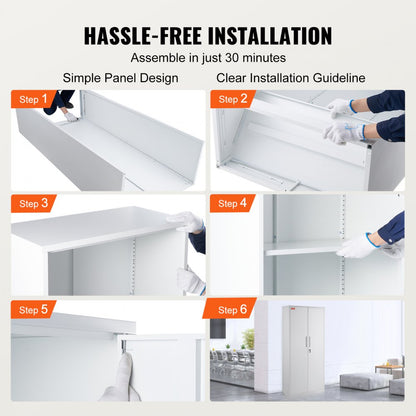 HASSLE-FREE INSTALLATION

Assemble in just 30 minutes

Simple Panel Design

Clear Installation Guideline

Step 1

Step 2

Step 3

Step 4

Step 5

Step 6