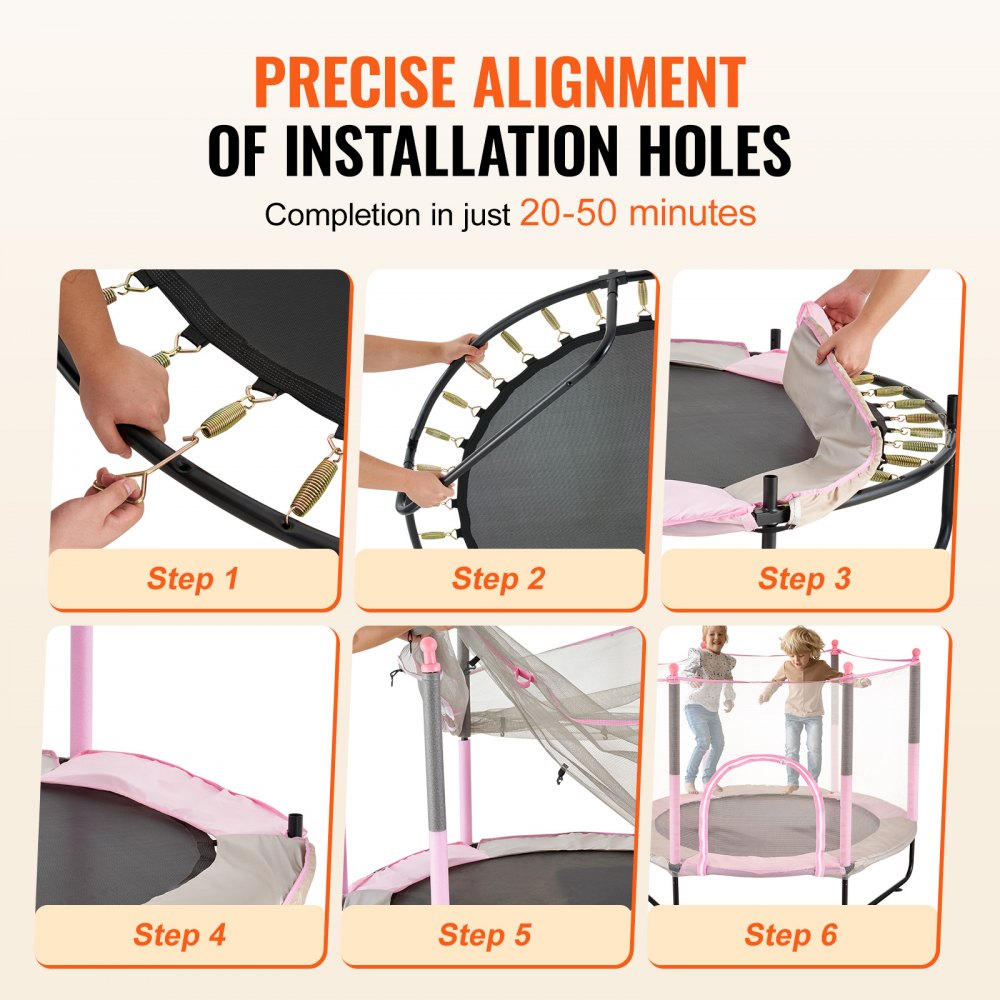 PRECISE ALIGNMENT OF INSTALLATION HOLES

Completion in just 20-50 minutes

Step 1

Step 2

Step 3

Step 4

Step 5

Step 6