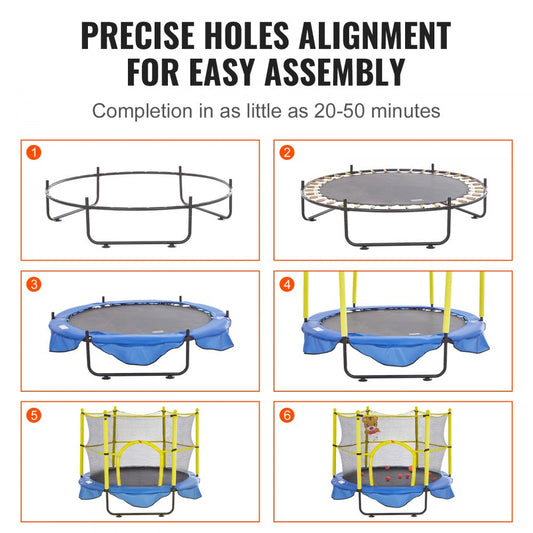 PRECISE HOLES ALIGNMENT FOR EASY ASSEMBLY

Completion in as little as 20-50 minutes

1

2

3

4

5

6