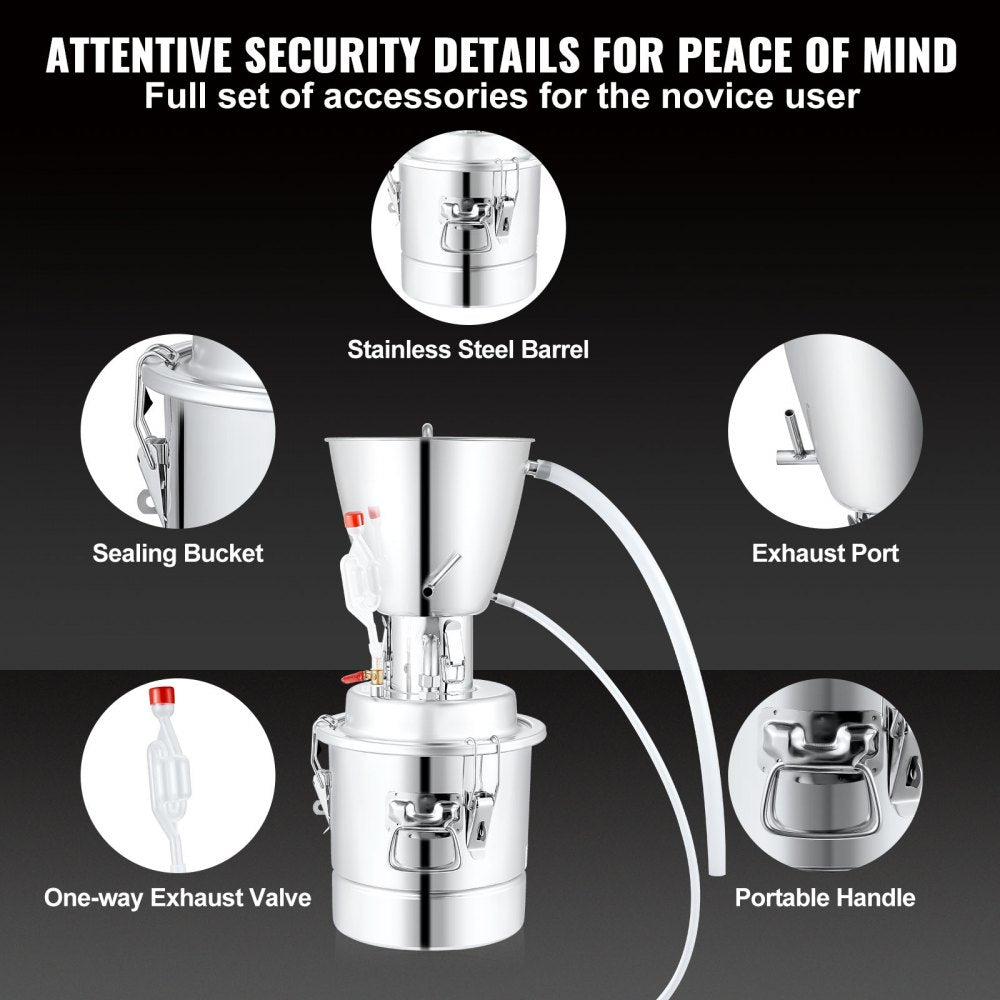 ATTENTIVE SECURITY DETAILS FOR PEACE OF MIND
Full set of accessories for the novice user

Stainless Steel Barrel

Sealing Bucket

Exhaust Port

One-way Exhaust Valve

Portable Handle