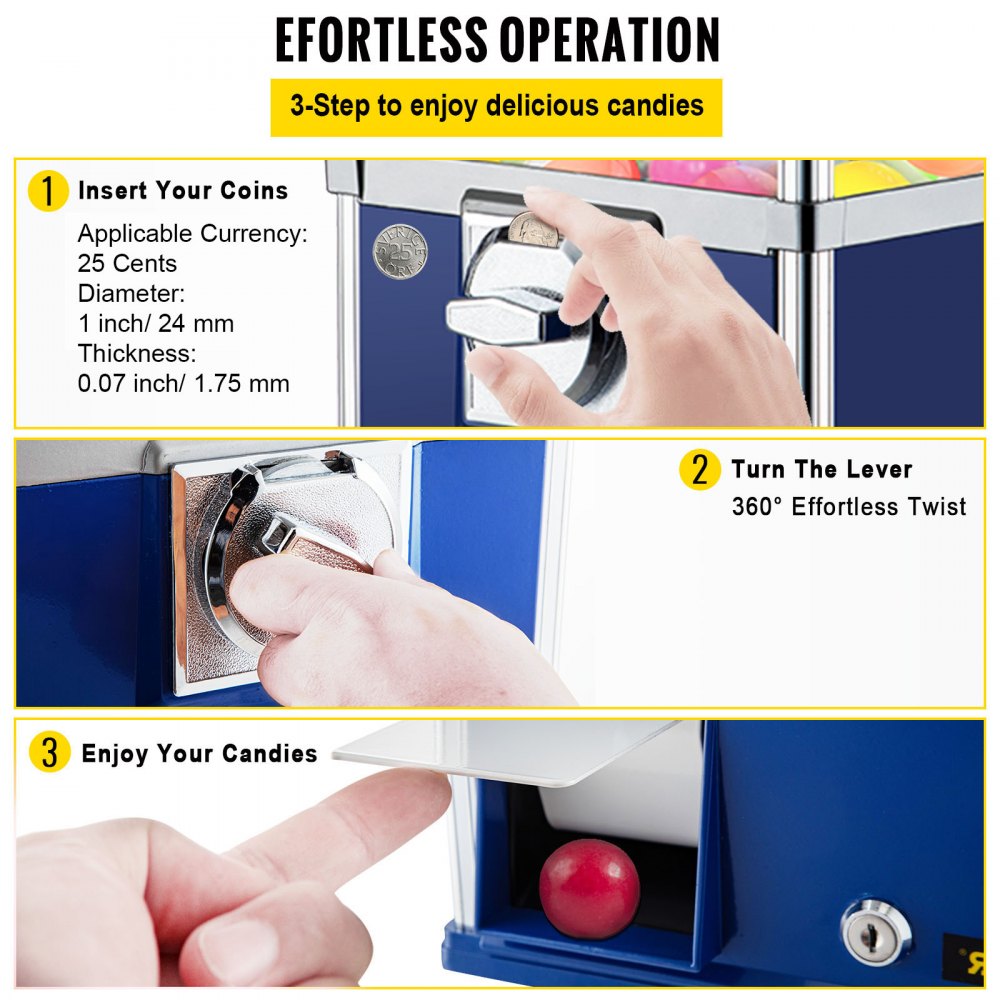 EFORTLESS OPERATION

3-Step to enjoy delicious candies

1 Insert Your Coins

Applicable Currency: 25 Cents
Diameter: 1 inch/ 24 mm
Thickness: 0.07 inch/ 1.75 mm

SVERIGE 25 ÖRE

2 Turn The Lever

360° Effortless Twist

3 Enjoy Your Candies