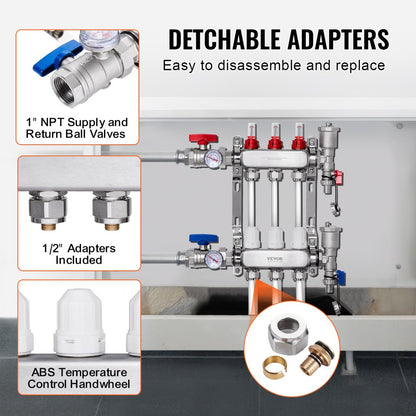 DETCHABLE ADAPTERS
Easy to disassemble and replace

1" NPT Supply and Return Ball Valves

1/2" Adapters Included

ABS Temperature Control Handwheel

VEVOR