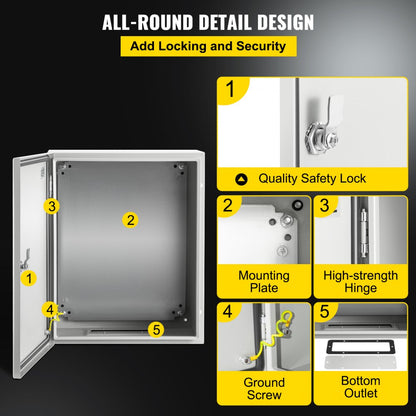 ALL-ROUND DETAIL DESIGN

Add Locking and Security

3

2

1

4

5

1

Quality Safety Lock

2

Mounting Plate

3

High-strength Hinge

4

Ground Screw

5

Bottom Outlet