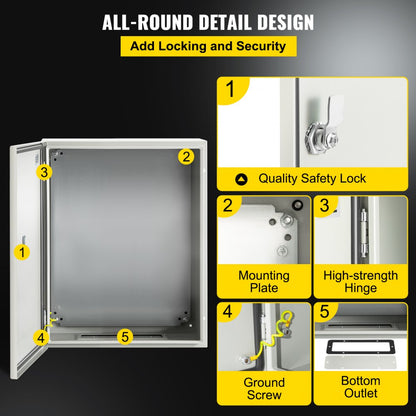 ALL-ROUND DETAIL DESIGN

Add Locking and Security

3

2

1

4

5

1

Quality Safety Lock

2

Mounting Plate

3

High-strength Hinge

4

Ground Screw

5

Bottom Outlet