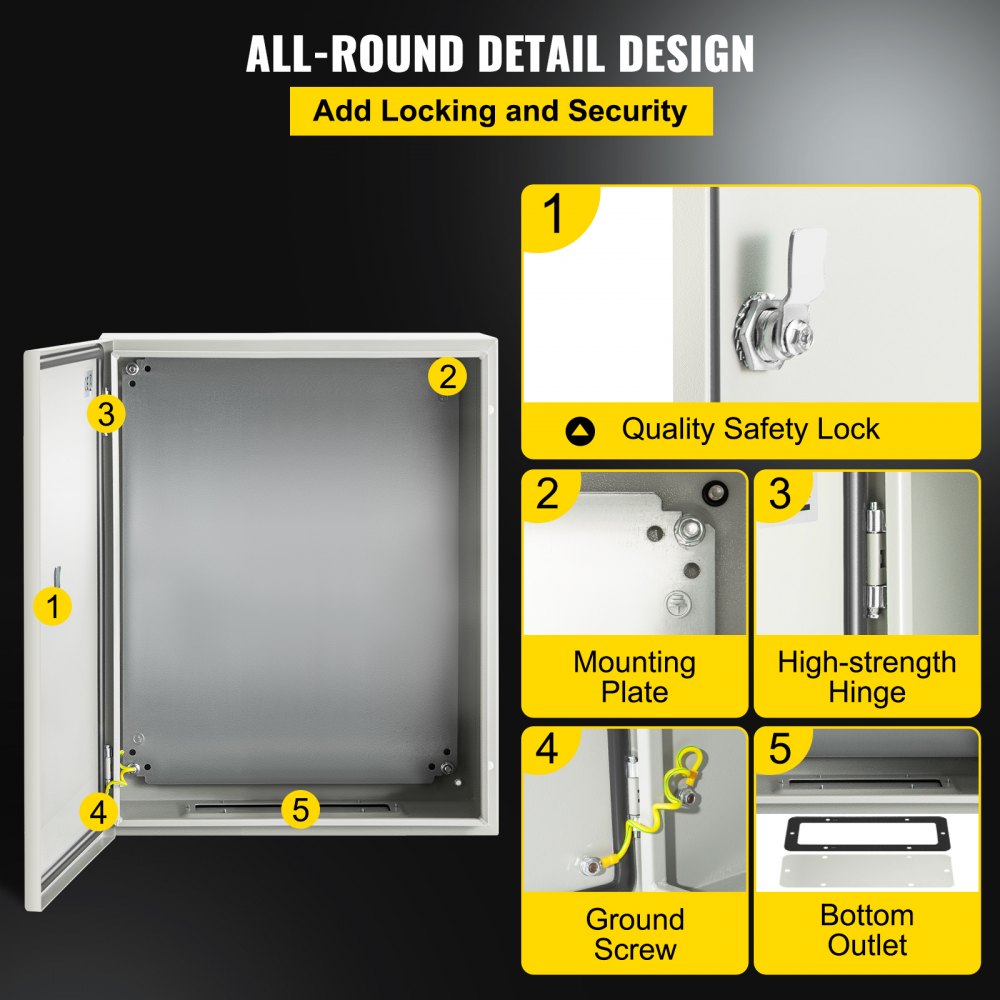 ALL-ROUND DETAIL DESIGN

Add Locking and Security

3

2

1

4

5

1

Quality Safety Lock

2

Mounting Plate

3

High-strength Hinge

4

Ground Screw

5

Bottom Outlet