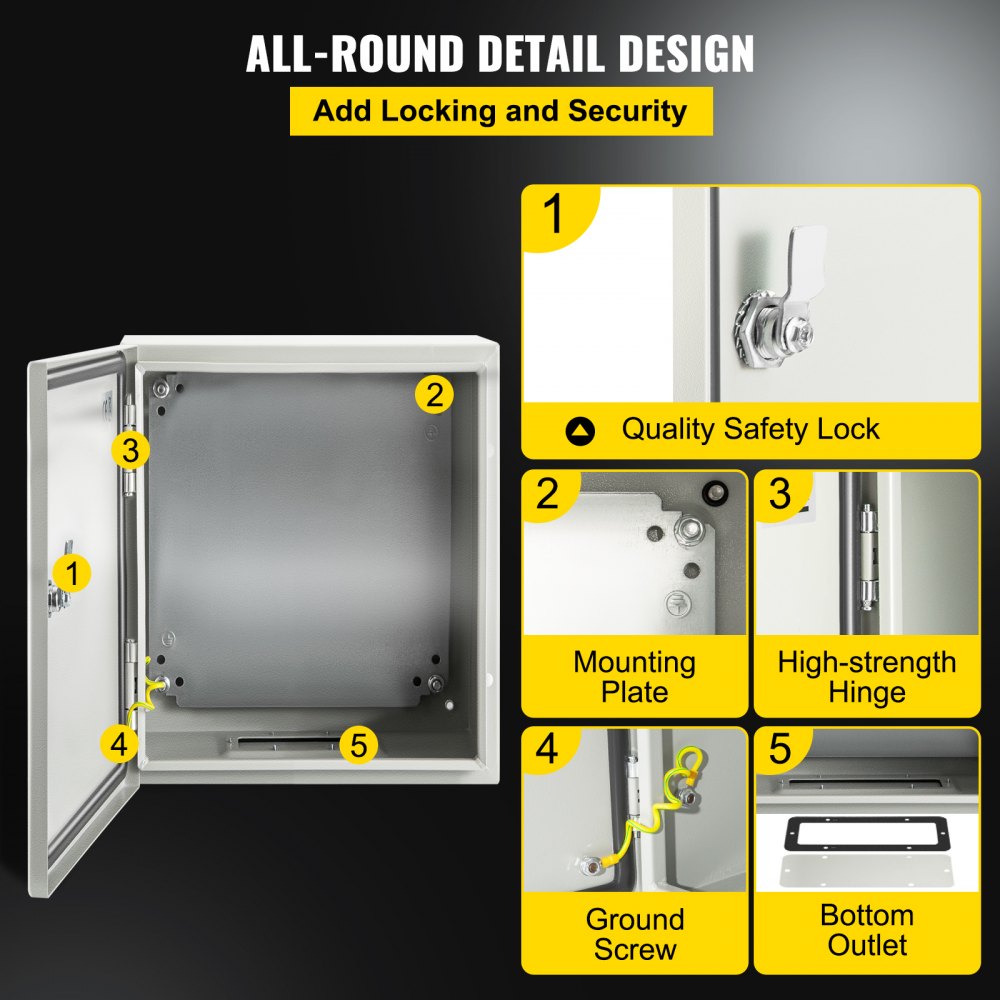 ALL-ROUND DETAIL DESIGN

Add Locking and Security

2

3

1

4

5

1

Quality Safety Lock

2

Mounting Plate

3

High-strength Hinge

4

Ground Screw

5

Bottom Outlet