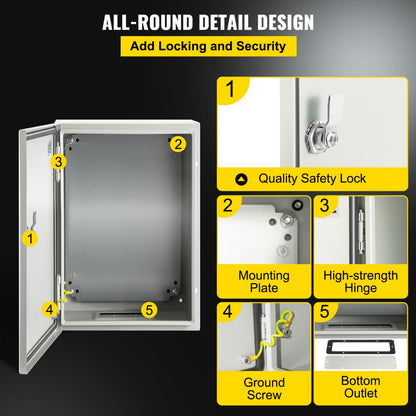 ALL-ROUND DETAIL DESIGN

Add Locking and Security

3

2

1

4

5

1

Quality Safety Lock

2

Mounting Plate

3

High-strength Hinge

4

Ground Screw

5

Bottom Outlet