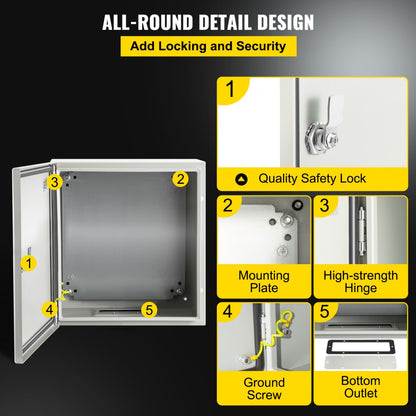 ALL-ROUND DETAIL DESIGN

Add Locking and Security

3

2

1

4

5

1

Quality Safety Lock

2

Mounting Plate

3

High-strength Hinge

4

Ground Screw

5

Bottom Outlet