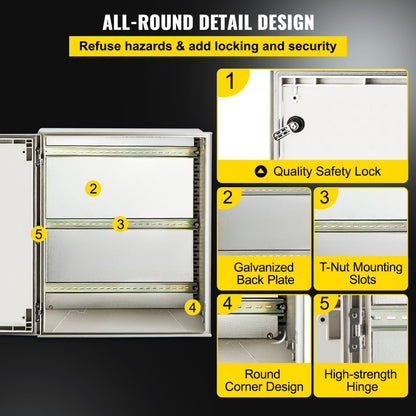 ALL-ROUND DETAIL DESIGN

Refuse hazards & add locking and security

2

3

5

4

1

Quality Safety Lock

2

Galvanized Back Plate

3

T-Nut Mounting Slots

4

Round Corner Design

5

High-strength Hinge