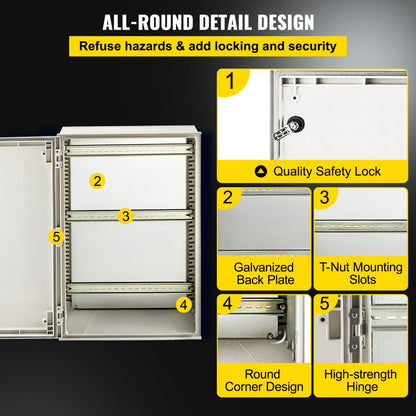 ALL-ROUND DETAIL DESIGN

Refuse hazards & add locking and security

2

3

5

4

1

Quality Safety Lock

2

Galvanized Back Plate

3

T-Nut Mounting Slots

4

Round Corner Design

5

High-strength Hinge