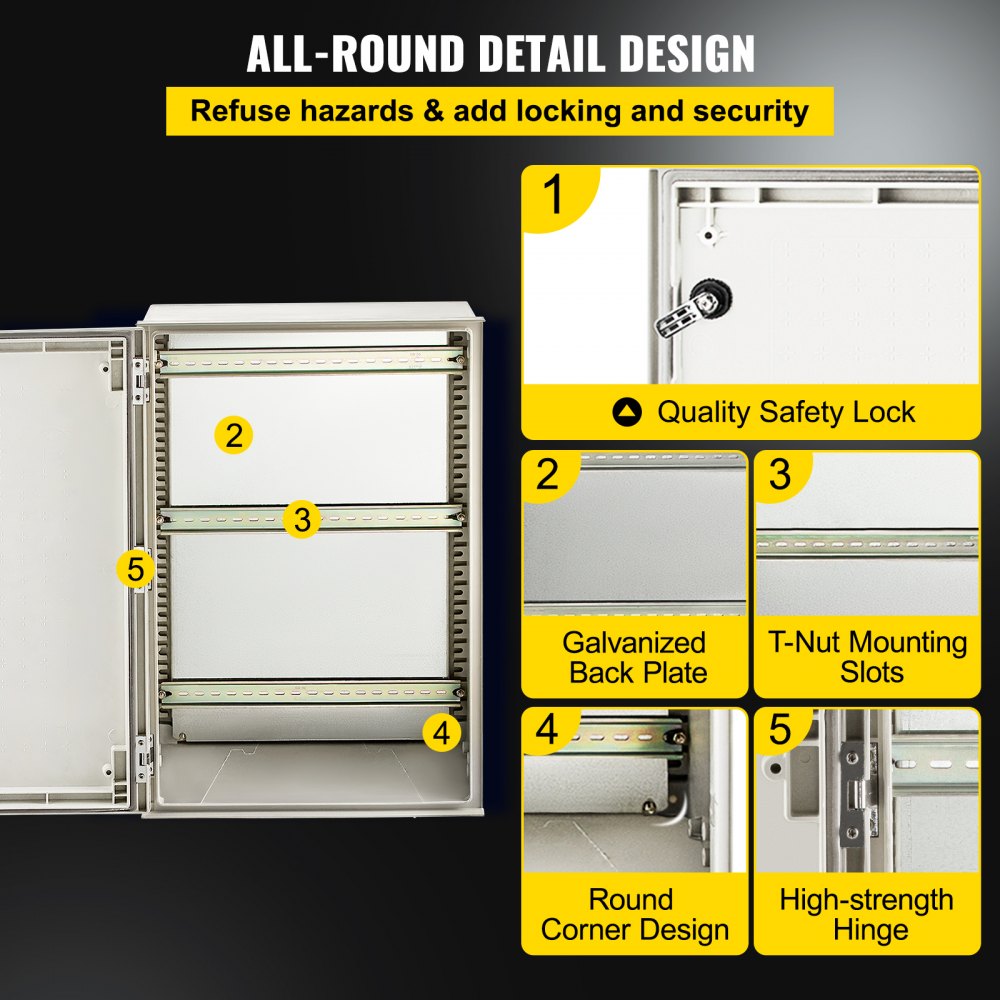 ALL-ROUND DETAIL DESIGN

Refuse hazards & add locking and security

2

3

5

4

1

Quality Safety Lock

2

Galvanized Back Plate

3

T-Nut Mounting Slots

4

Round Corner Design

5

High-strength Hinge