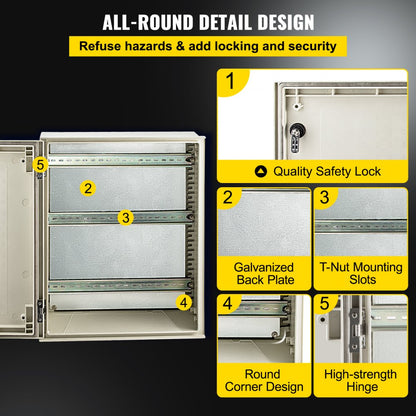 ALL-ROUND DETAIL DESIGN

Refuse hazards & add locking and security

5

2

3

4

1

Quality Safety Lock

2

Galvanized Back Plate

3

T-Nut Mounting Slots

4

Round Corner Design

5

High-strength Hinge