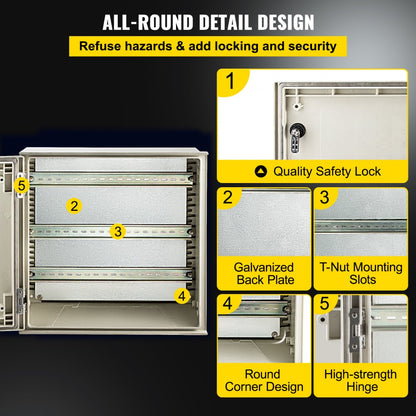 ALL-ROUND DETAIL DESIGN

Refuse hazards & add locking and security

5

2

3

4

1

Quality Safety Lock

2

Galvanized Back Plate

3

T-Nut Mounting Slots

4

Round Corner Design

5

High-strength Hinge