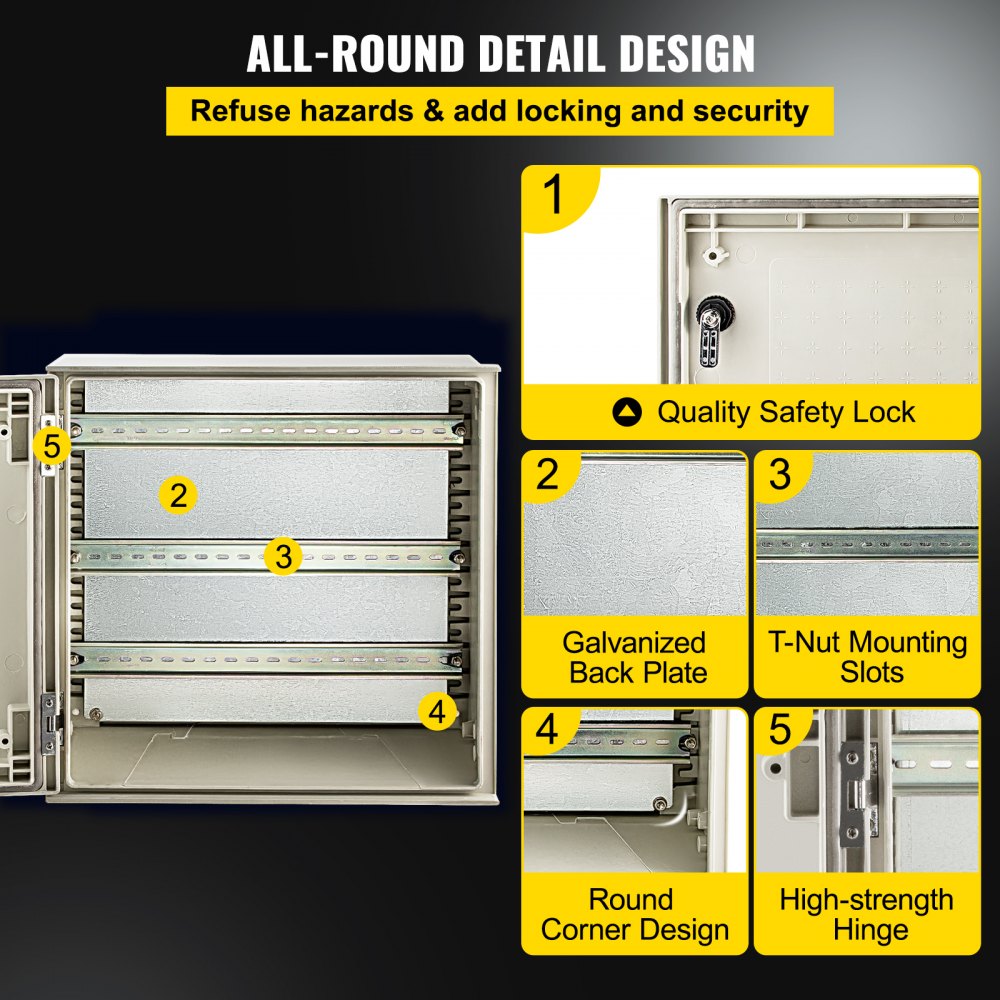 ALL-ROUND DETAIL DESIGN

Refuse hazards & add locking and security

5

2

3

4

1

Quality Safety Lock

2

Galvanized Back Plate

3

T-Nut Mounting Slots

4

Round Corner Design

5

High-strength Hinge