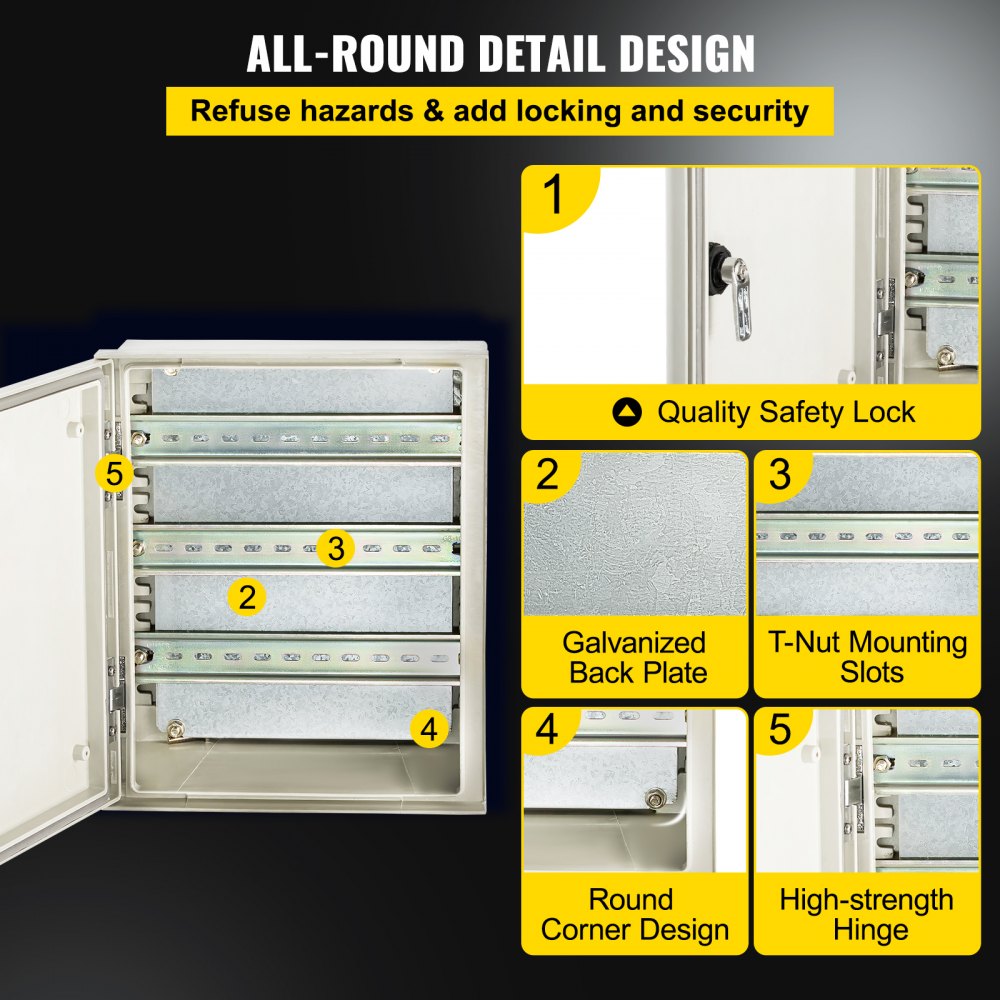 ALL-ROUND DETAIL DESIGN

Refuse hazards & add locking and security

5

3

2

4

1

Quality Safety Lock

2

Galvanized Back Plate

3

T-Nut Mounting Slots

4

Round Corner Design

5

High-strength Hinge