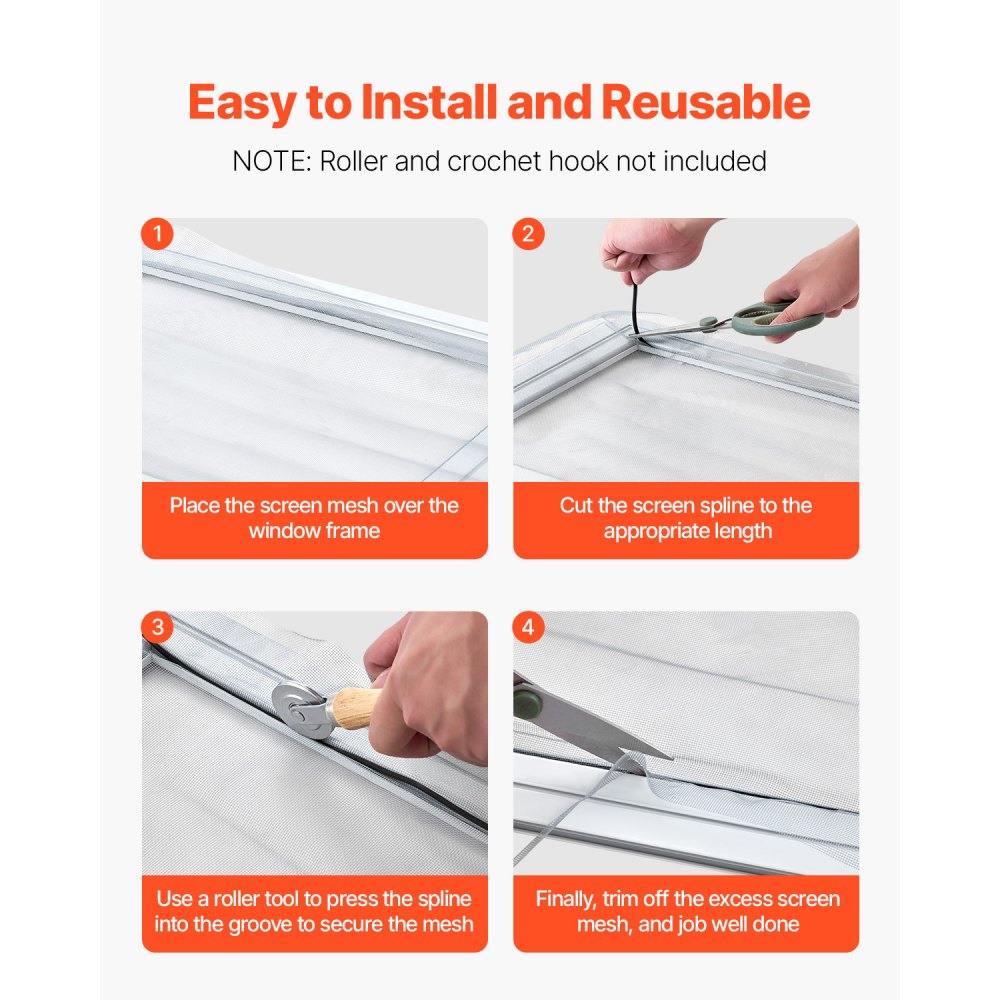 Easy to Install and Reusable

NOTE: Roller and crochet hook not included

1

Place the screen mesh over the window frame

2

Cut the screen spline to the appropriate length

3

Use a roller tool to press the spline into the groove to secure the mesh

4

Finally, trim off the excess screen mesh, and job well done