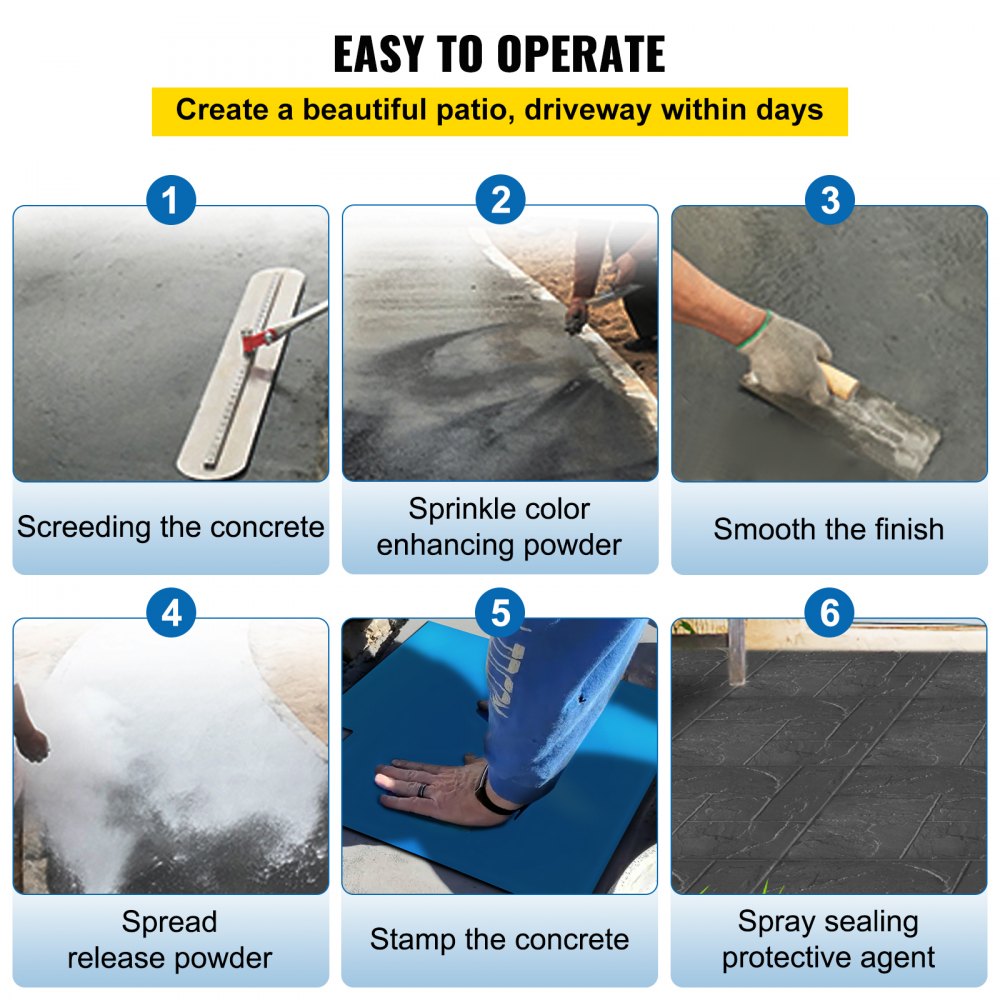 EASY TO OPERATE

Create a beautiful patio, driveway within days

1

Screeding the concrete

2

Sprinkle color enhancing powder

3

Smooth the finish

4

Spread release powder

5

Stamp the concrete

6

Spray sealing protective agent