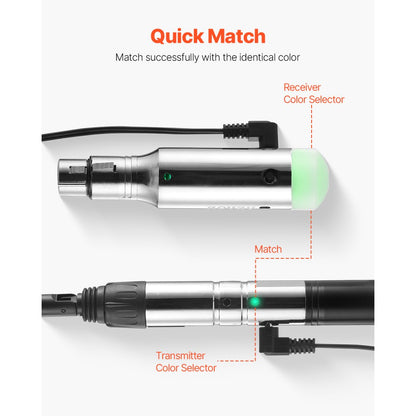 Quick Match

Match successfully with the identical color

Receiver
Color Selector

Match

Transmitter
Color Selector