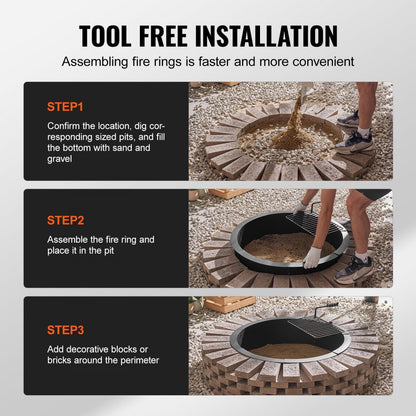 TOOL FREE INSTALLATION

Assembling fire rings is faster and more convenient

STEP1

Confirm the location, dig corresponding sized pits, and fill the bottom with sand and gravel

STEP2

Assemble the fire ring and place it in the pit

STEP3

Add decorative blocks or bricks around the perimeter