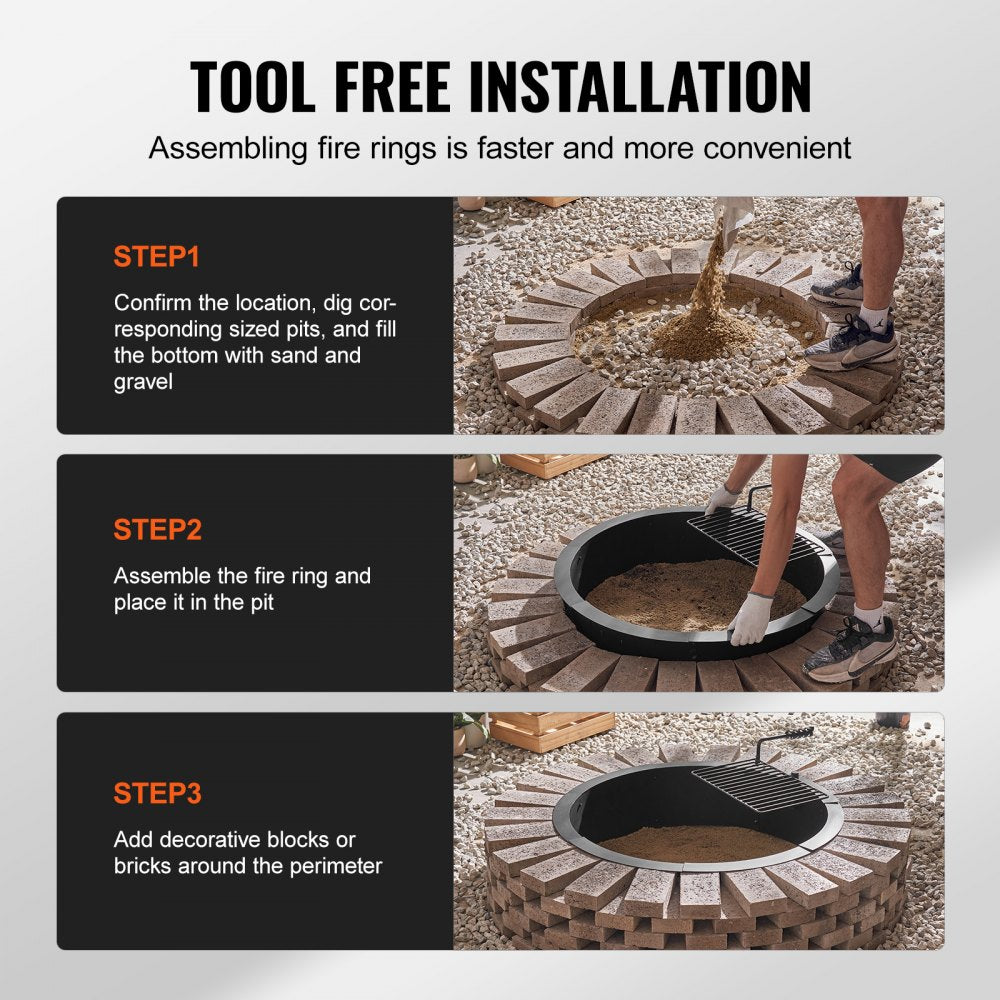 TOOL FREE INSTALLATION

Assembling fire rings is faster and more convenient

STEP1

Confirm the location, dig corresponding sized pits, and fill the bottom with sand and gravel

STEP2

Assemble the fire ring and place it in the pit

STEP3

Add decorative blocks or bricks around the perimeter