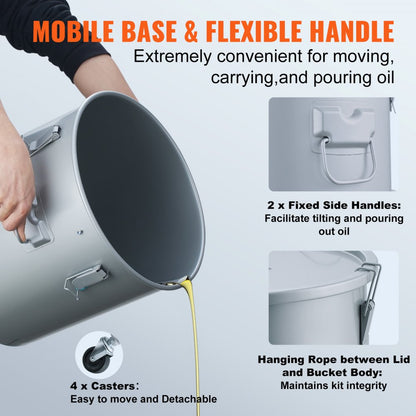 MOBILE BASE & FLEXIBLE HANDLE

Extremely convenient for moving, carrying,and pouring oil

2 x Fixed Side Handles:
Facilitate tilting and pouring out oil

Hanging Rope between Lid and Bucket Body:
Maintains kit integrity

4 x Casters:
Easy to move and Detachable