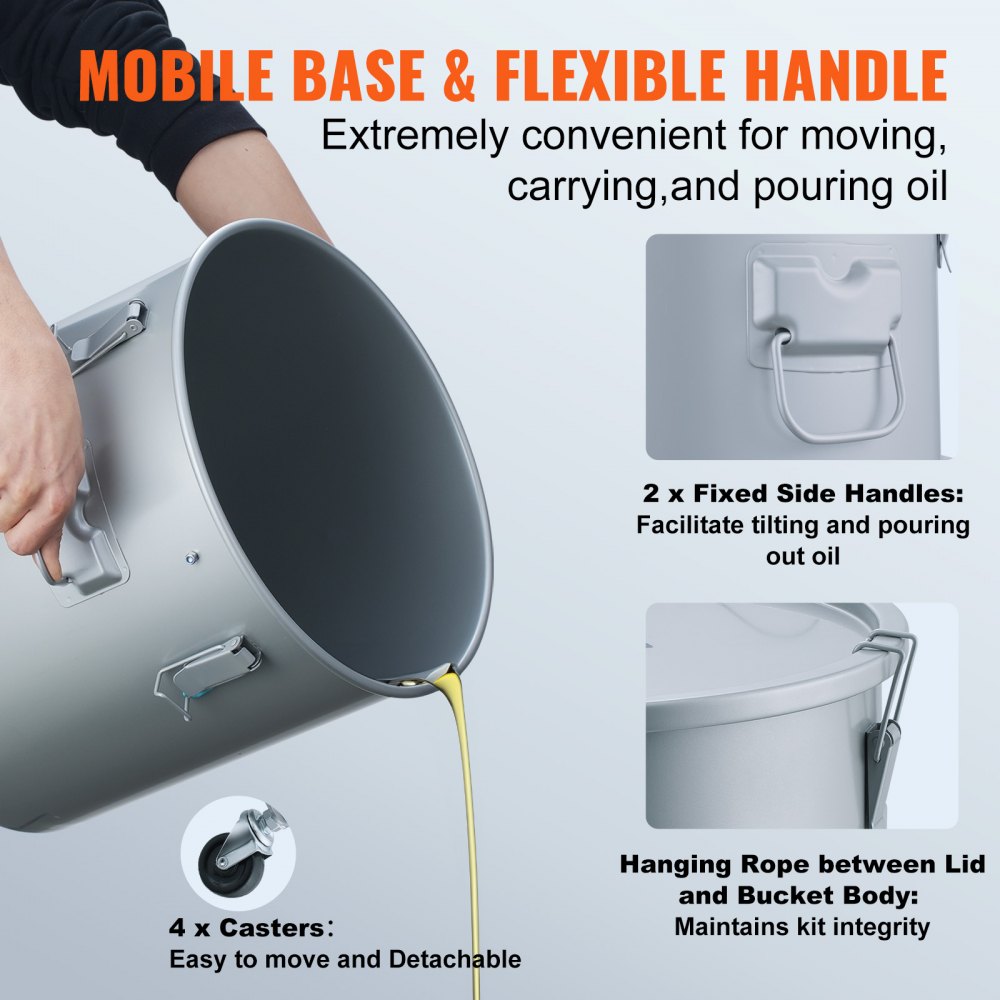 MOBILE BASE & FLEXIBLE HANDLE

Extremely convenient for moving, carrying,and pouring oil

2 x Fixed Side Handles:
Facilitate tilting and pouring out oil

Hanging Rope between Lid and Bucket Body:
Maintains kit integrity

4 x Casters:
Easy to move and Detachable