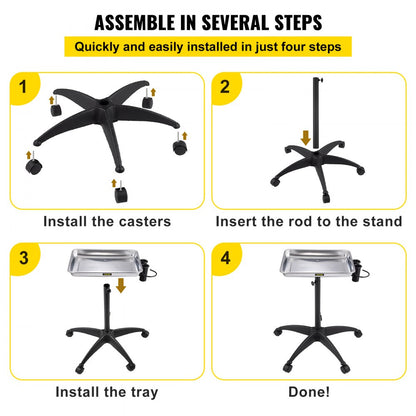 ASSEMBLE IN SEVERAL STEPS

Quickly and easily installed in just four steps

1

Install the casters

2

Insert the rod to the stand

3

Install the tray

4

Done!