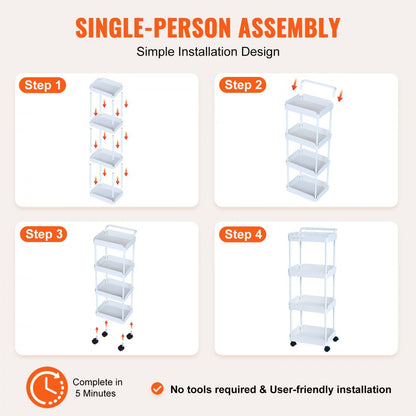 SINGLE-PERSON ASSEMBLY

Simple Installation Design

Step 1

Step 2

Step 3

Step 4

Complete in 5 Minutes

No tools required & User-friendly installation