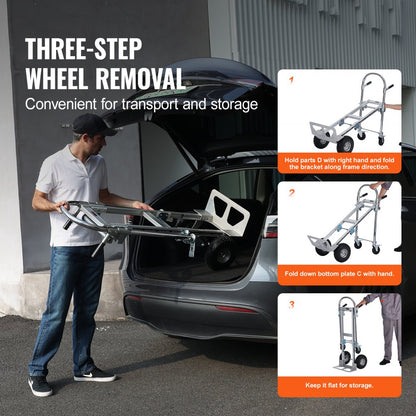 THREE-STEP WHEEL REMOVAL
Convenient for transport and storage

1
Hold parts D with right hand and fold the bracket along frame direction.

2
Fold down bottom plate C with hand.

3
Keep it flat for storage.