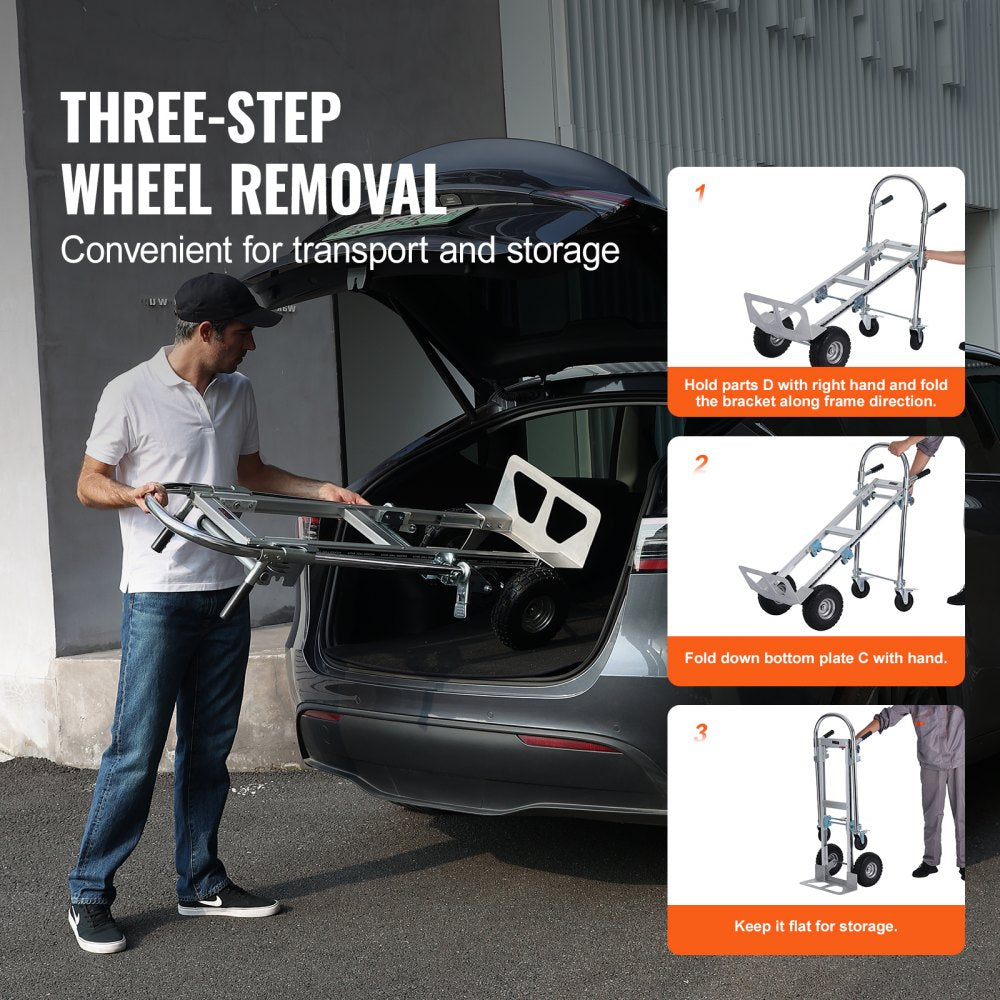 THREE-STEP WHEEL REMOVAL

Convenient for transport and storage

1

Hold parts D with right hand and fold the bracket along frame direction.

2

Fold down bottom plate C with hand.

3

Keep it flat for storage.