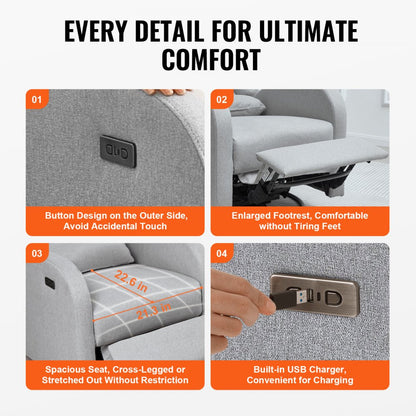 EVERY DETAIL FOR ULTIMATE COMFORT

01

Button Design on the Outer Side, Avoid Accidental Touch

02

Enlarged Footrest, Comfortable without Tiring Feet

03

22.6 in

21.3 in

Spacious Seat, Cross-Legged or Stretched Out Without Restriction

04

Built-in USB Charger, Convenient for Charging