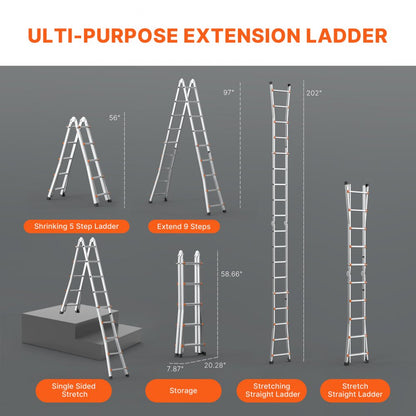 ULTI-PURPOSE EXTENSION LADDER

56"

97"

202"

Shrinking 5 Step Ladder

Extend 9 Steps

58.66"

7.87"

20.28"

Single Sided Stretch

Storage

Stretching Straight Ladder

Stretch Straight Ladder