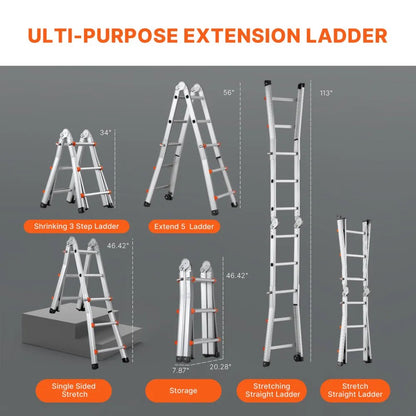 ULTI-PURPOSE EXTENSION LADDER

34"

Shrinking 3 Step Ladder

56"

Extend 5 Ladder

113"

46.42"

Single Sided Stretch

46.42"

7.87"

20.28"

Storage

Stretching Straight Ladder

Stretch Straight Ladder