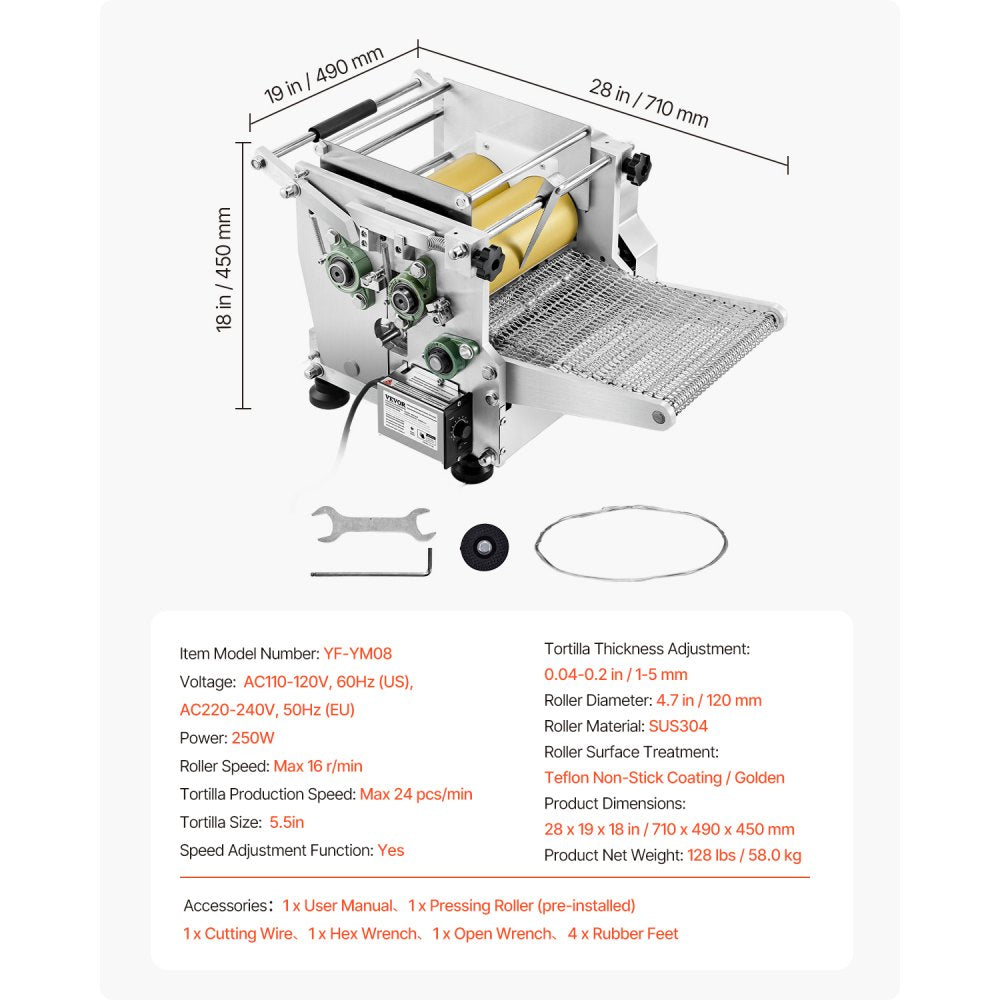 19 in / 490 mm

28 in / 710 mm

18 in / 450 mm

VEVOR

Item Model Number: YF-YM08
Voltage: AC110-120V, 60Hz (US), AC220-240V, 50Hz (EU)
Power: 250W
Roller Speed: Max 16 r/min
Tortilla Production Speed: Max 24 pcs/min
Tortilla Size: 5.5in
Speed Adjustment Function: Yes

Tortilla Thickness Adjustment: 0.04-0.2 in / 1-5 mm
Roller Diameter: 4.7 in / 120 mm
Roller Material: SUS304
Roller Surface Treatment: Teflon Non-Stick Coating / Golden
Product Dimensions: 28 x 19 x 18 in / 710 x 490 x 450 mm
Product Net Weight: 128 lbs / 58.0 kg

Accessories: 1 x User Manual、1 x Pressing Roller (pre-installed) 1 x Cutting Wire、1 x Hex Wrench、1 x Open Wrench、4 x Rubber Feet