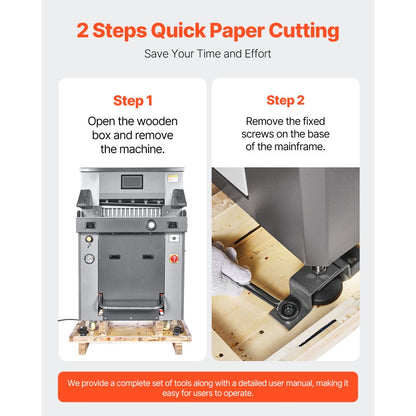 2 Steps Quick Paper Cutting

Save Your Time and Effort

Step 1

Open the wooden box and remove the machine.

Step 2

Remove the fixed screws on the base of the mainframe.

We provide a complete set of tools along with a detailed user manual, making it easy for users to operate.