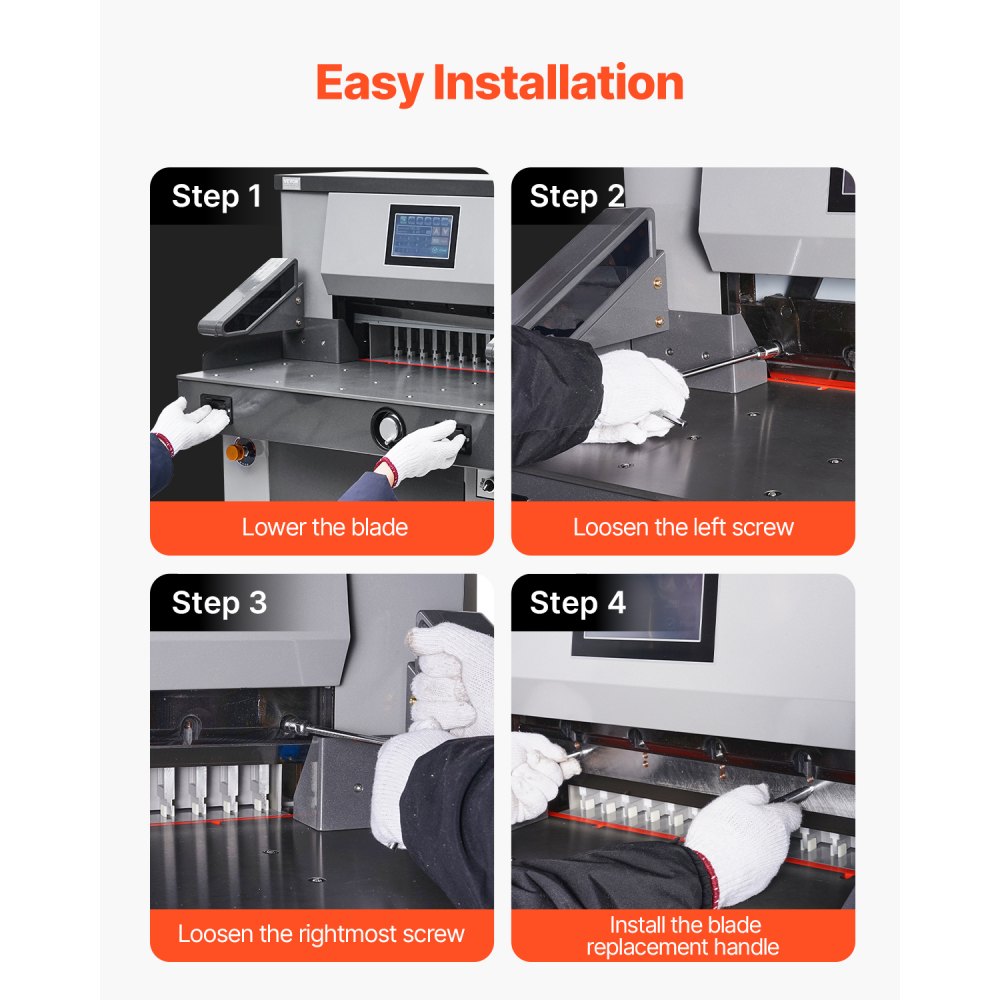 Easy Installation

Step 1

Lower the blade

Step 2

Loosen the left screw

Step 3

Loosen the rightmost screw

Step 4

Install the blade replacement handle