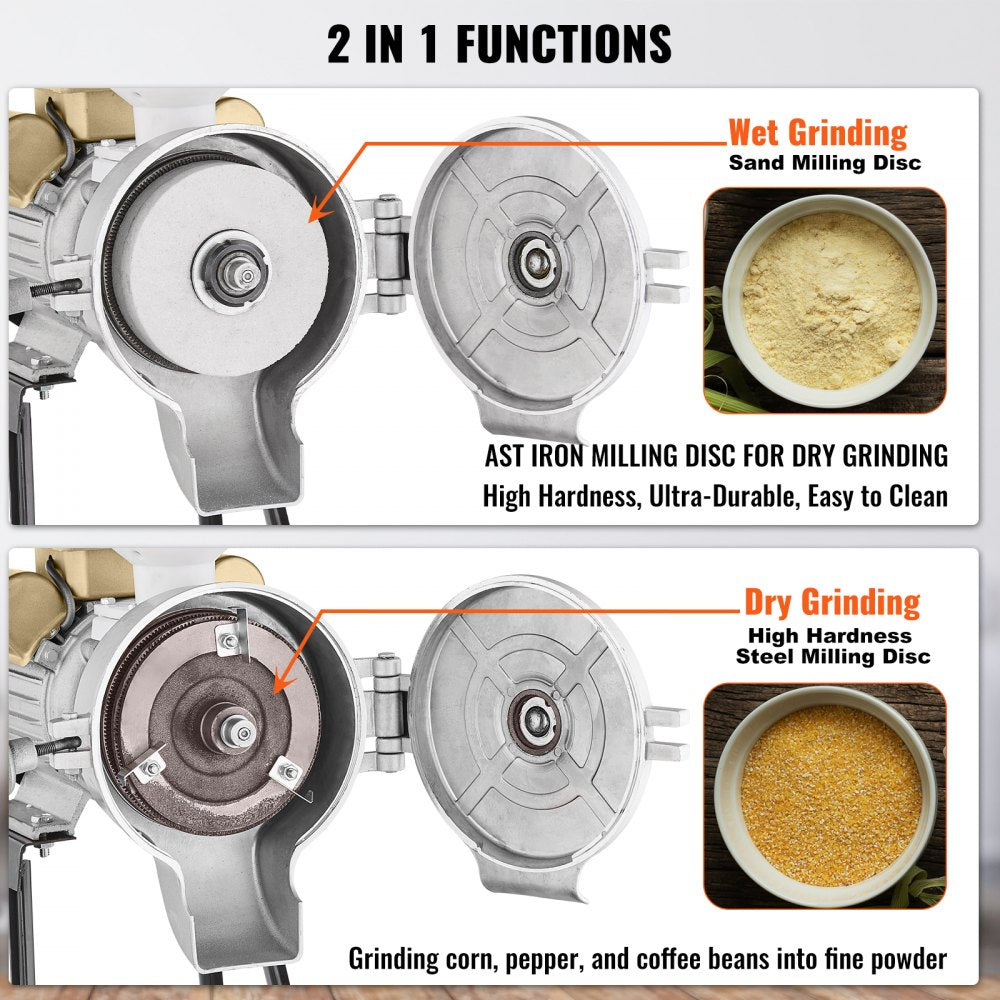 2 IN 1 FUNCTIONS

Wet Grinding
Sand Milling Disc

AST IRON MILLING DISC FOR DRY GRINDING
High Hardness, Ultra-Durable, Easy to Clean

Dry Grinding
High Hardness
Steel Milling Disc

Grinding corn, pepper, and coffee beans into fine powder