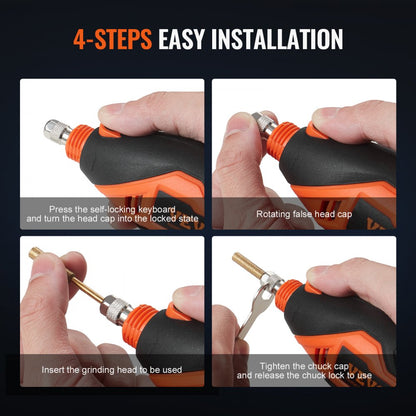 4-STEPS EASY INSTALLATION

Press the self-locking keyboard and turn the head cap into the locked state

Rotating false head cap

Insert the grinding head to be used

Tighten the chuck cap and release the chuck lock to use