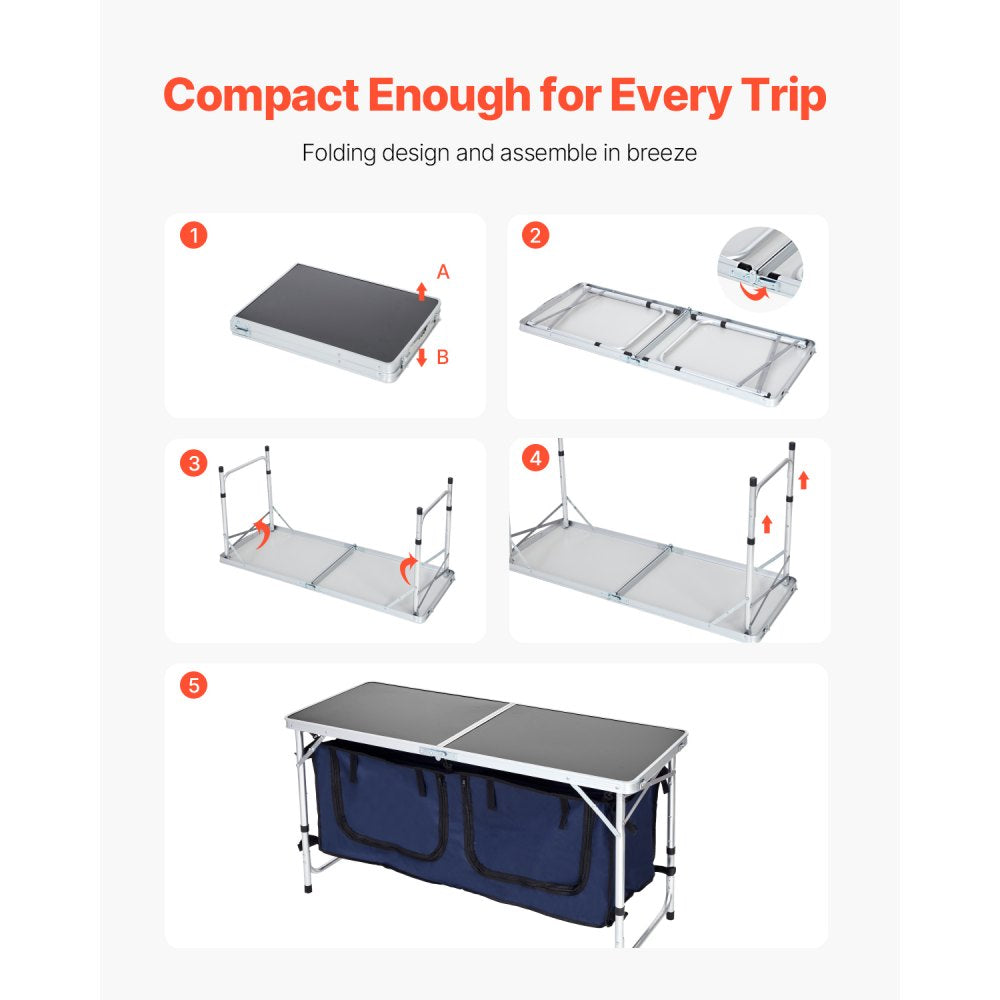 Compact Enough for Every Trip

Folding design and assemble in breeze

1
A
B

2

3

4

5