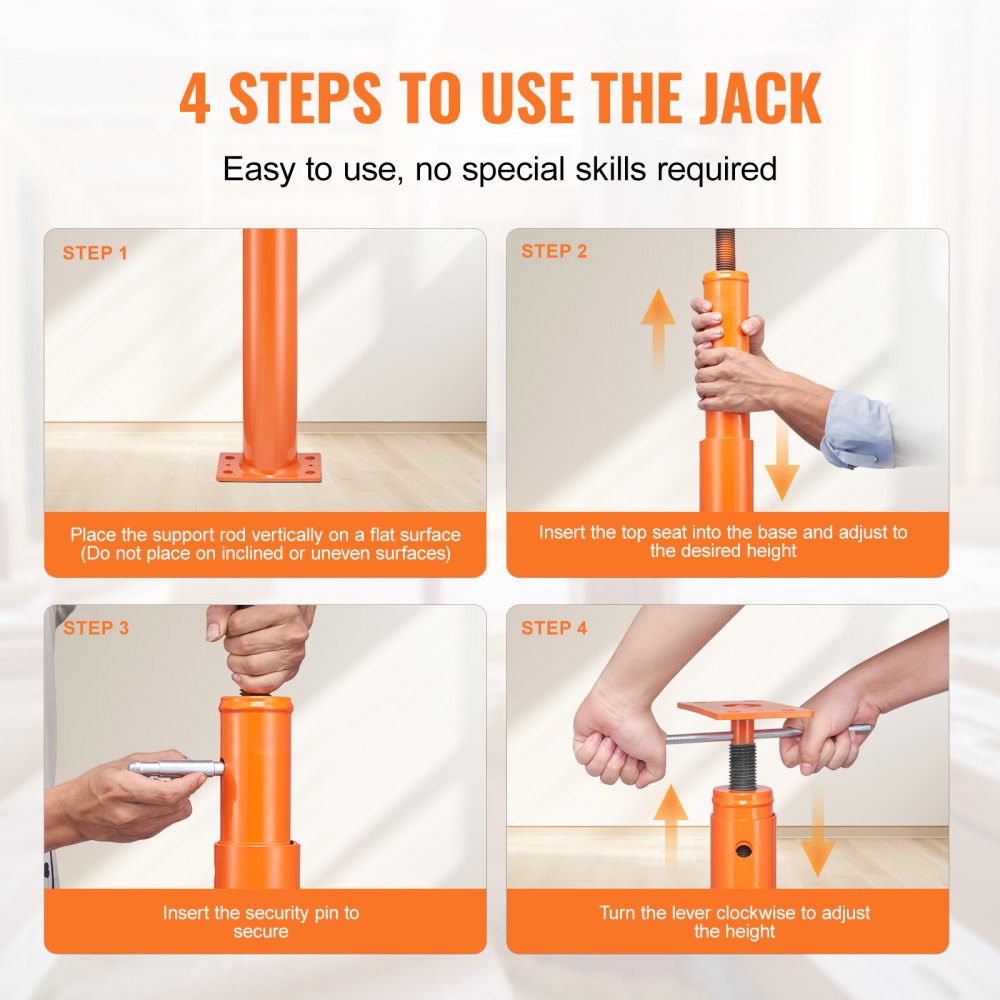 4 STEPS TO USE THE JACK

Easy to use, no special skills required

STEP 1

Place the support rod vertically on a flat surface (Do not place on inclined or uneven surfaces)

STEP 2

Insert the top seat into the base and adjust to the desired height

STEP 3

Insert the security pin to secure

STEP 4

Turn the lever clockwise to adjust the height