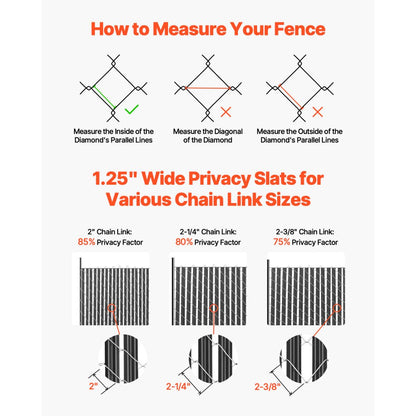 How to Measure Your Fence

Measure the Inside of the Diamond's Parallel Lines

Measure the Diagonal of the Diamond

Measure the Outside of the Diamond's Parallel Lines

1.25" Wide Privacy Slats for Various Chain Link Sizes

2" Chain Link: 85% Privacy Factor

2-1/4" Chain Link: 80% Privacy Factor

2-3/8" Chain Link: 75% Privacy Factor

2"

2-1/4"

2-3/8"