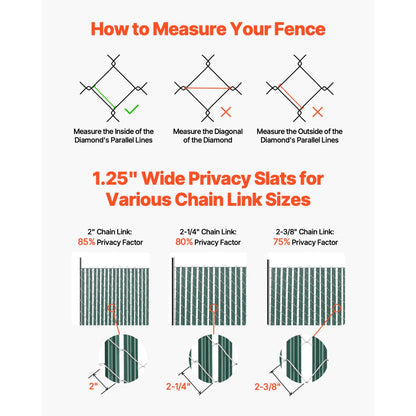 How to Measure Your Fence

Measure the Inside of the Diamond's Parallel Lines

Measure the Diagonal of the Diamond

Measure the Outside of the Diamond's Parallel Lines

1.25" Wide Privacy Slats for Various Chain Link Sizes

2" Chain Link:
85% Privacy Factor

2-1/4" Chain Link:
80% Privacy Factor

2-3/8" Chain Link:
75% Privacy Factor

2"

2-1/4"

2-3/8"