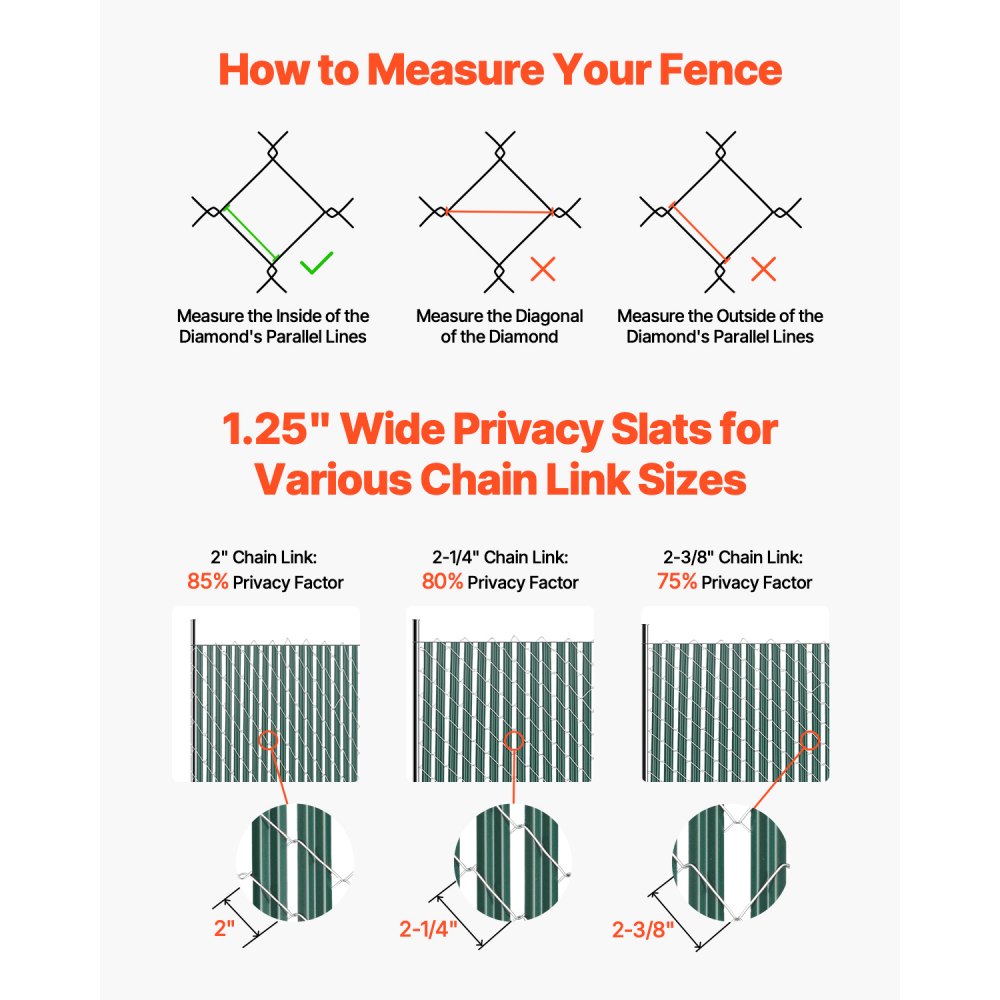 How to Measure Your Fence

Measure the Inside of the Diamond's Parallel Lines

Measure the Diagonal of the Diamond

Measure the Outside of the Diamond's Parallel Lines

1.25" Wide Privacy Slats for Various Chain Link Sizes

2" Chain Link: 85% Privacy Factor

2-1/4" Chain Link: 80% Privacy Factor

2-3/8" Chain Link: 75% Privacy Factor

2"

2-1/4"

2-3/8"