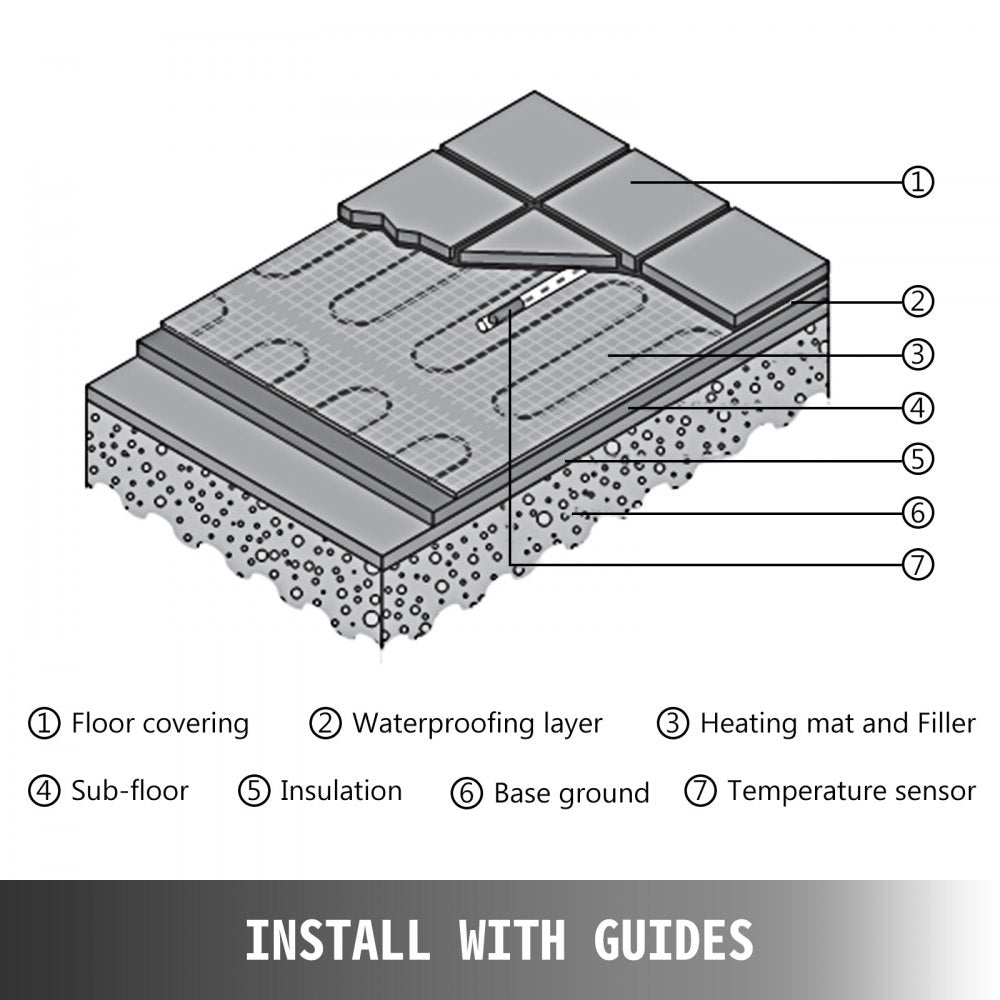 ①
②
③
④
⑤
⑥
⑦

① Floor covering ② Waterproofing layer ③ Heating mat and Filler

④ Sub-floor ⑤ Insulation ⑥ Base ground ⑦ Temperature sensor

INSTALL WITH GUIDES