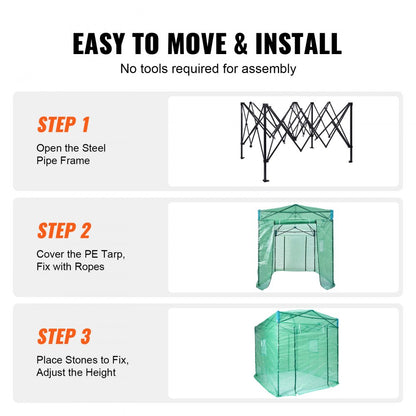 EASY TO MOVE & INSTALL
No tools required for assembly

STEP 1
Open the Steel Pipe Frame

STEP 2
Cover the PE Tarp, Fix with Ropes

STEP 3
Place Stones to Fix, Adjust the Height