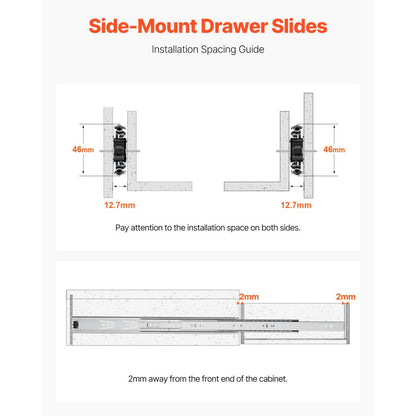 Side-Mount Drawer Slides

Installation Spacing Guide

46mm

12.7mm

46mm

12.7mm

Pay attention to the installation space on both sides.

2mm

2mm

2mm away from the front end of the cabinet.